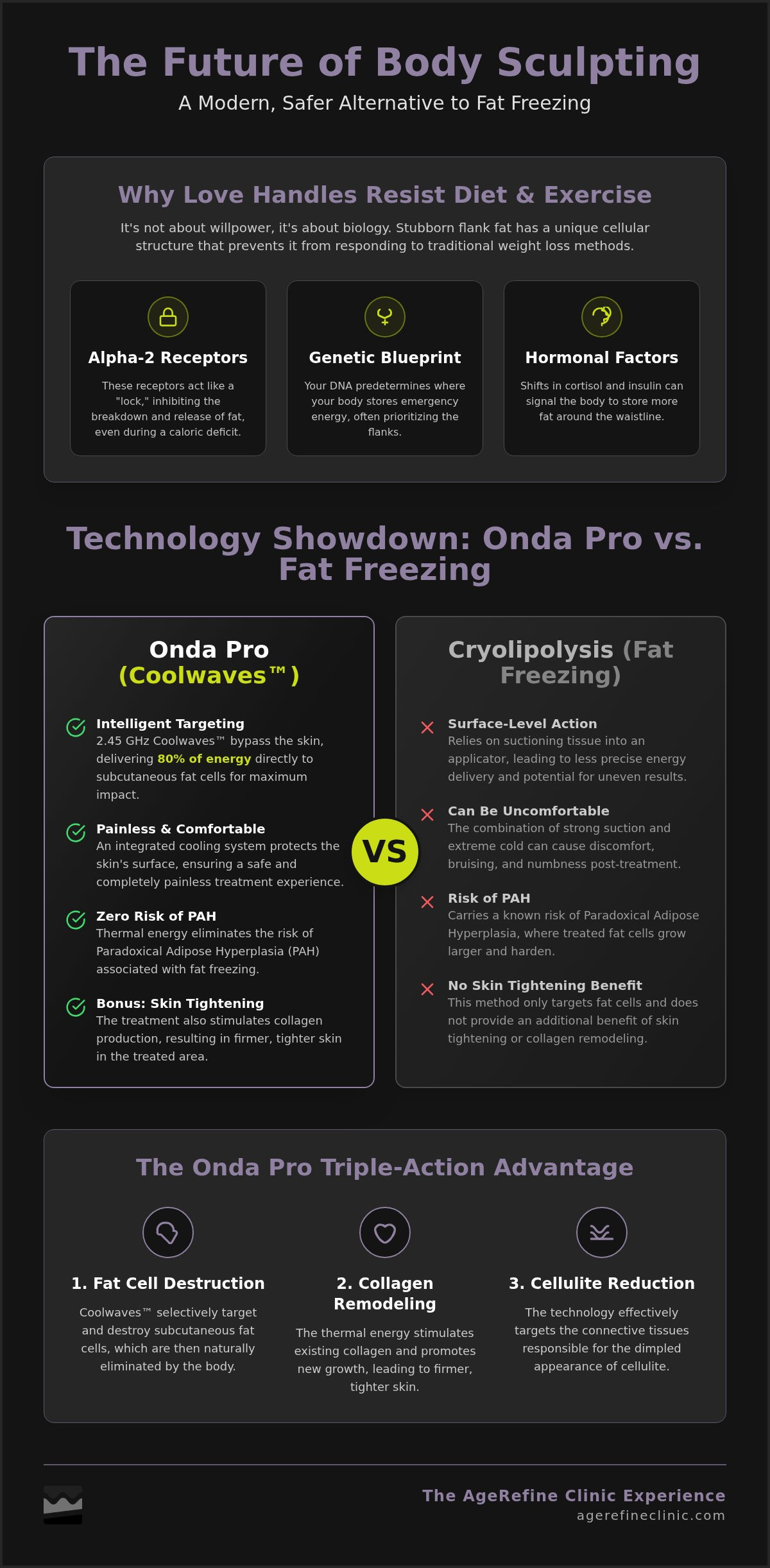 The Future of Body Sculpting

A Modern, Safer Alternative to Fat Freezing

Why Love Handles Resist Diet & Exercise

It's not about willpower, it's about biology. Stubborn flank fat has a unique cellular structure that prevents it from responding to traditional weight loss methods.

Alpha-2 Receptors

These receptors act like a "lock," inhibiting the breakdown and release of fat, even during a caloric deficit.

Genetic Blueprint

Your DNA predetermines where your body stores emergency energy, often prioritizing the flanks.

Hormonal Factors

Shifts in cortisol and insulin can signal the body to store more fat around the waistline.

Technology Showdown: Onda Pro vs. Fat Freezing

Onda Pro (Coolwaves™)

Intelligent Targeting
2.45 GHz Coolwaves™ bypass the skin, delivering 80% of energy directly to subcutaneous fat cells for maximum impact.

Painless & Comfortable
An integrated cooling system protects the skin's surface, ensuring a safe and completely painless treatment experience.

Zero Risk of PAH
Thermal energy eliminates the risk of Paradoxical Adipose Hyperplasia (PAH) associated with fat freezing.

Bonus: Skin Tightening
The treatment also stimulates collagen production, resulting in firmer, tighter skin in the treated area.

VS

Cryolipolysis (Fat Freezing)

Surface-Level Action
Relies on suctioning tissue into an applicator, leading to less precise energy delivery and potential for uneven results.

Can Be Uncomfortable
The combination of strong suction and extreme cold can cause discomfort, bruising, and numbness post-treatment.

Risk of PAH
Carries a known risk of Paradoxical Adipose Hyperplasia, where treated fat cells grow larger and harden.

No Skin Tightening Benefit
This method only targets fat cells and does not provide an additional benefit of skin tightening or collagen remodeling.

The Onda Pro Triple-Action Advantage

1. Fat Cell Destruction

Coolwaves™ selectively target and destroy subcutaneous fat cells, which are then naturally eliminated by the body.

2. Collagen Remodeling

The thermal energy stimulates existing collagen and promotes new growth, leading to firmer, tighter skin.

3. Cellulite Reduction

The technology effectively targets the connective tissues responsible for the dimpled appearance of cellulite.

The AgeRefine Clinic Experience
agerefineclinic.com